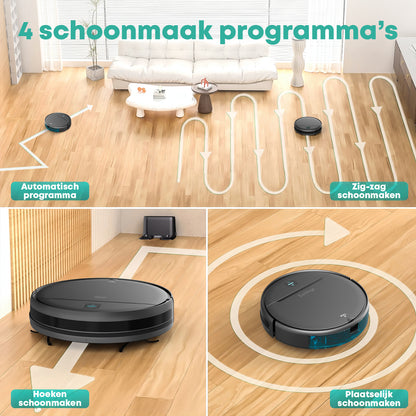 4 schoonmaak programma's

Automatisch programma

Zig-zag schoonmaken

Hoeken schoonmaken

Plaatselijk schoonmaken