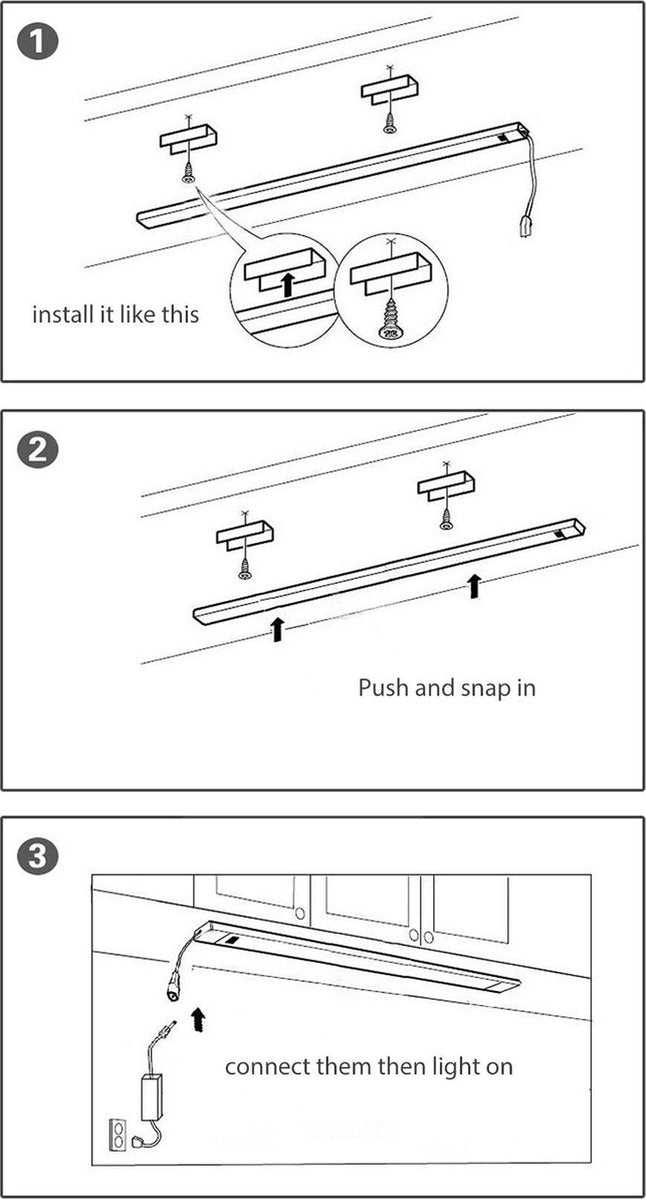 1

install it like this

2

Push and snap in

3

connect them then light on